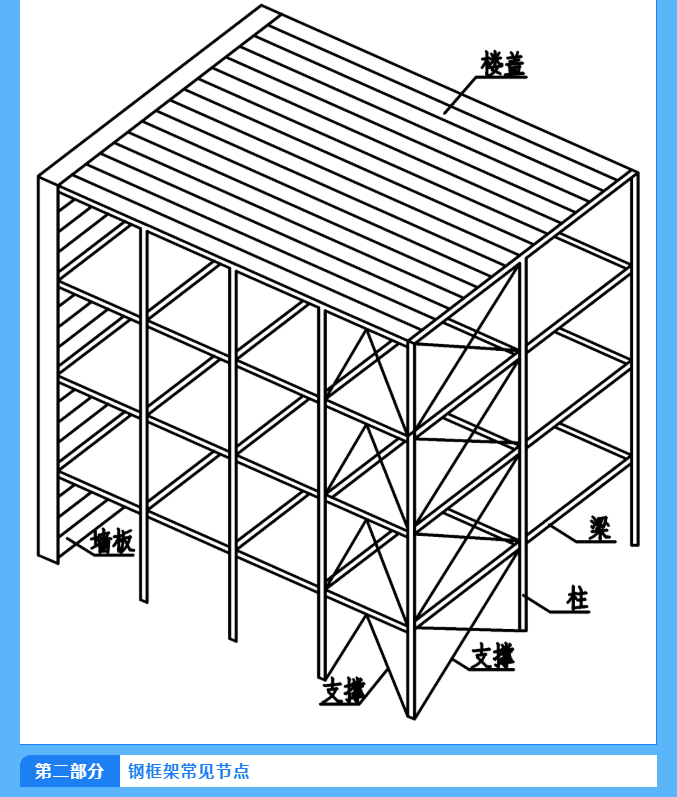 楼盖

墙板

梁

柱

支撑

支撑

第二部分 钢框架常见节点